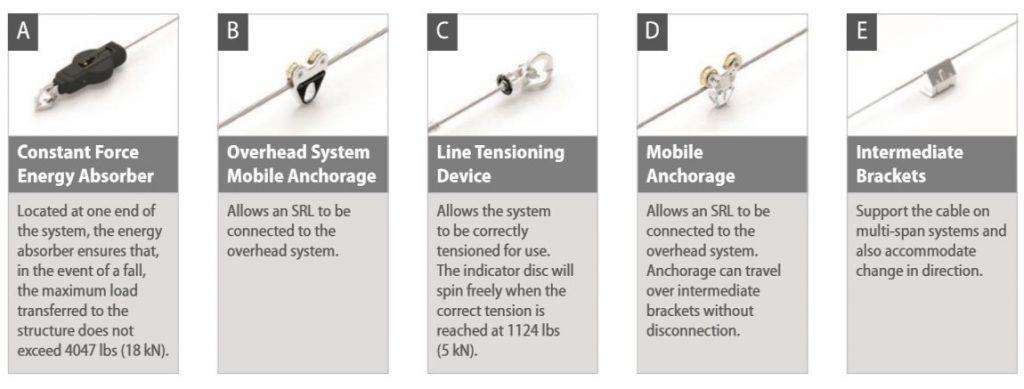 A

Constant Force Energy Absorber

Located at one end of the system, the energy absorber ensures that, in the event of a fall, the maximum load transferred to the structure does not exceed 4047 lbs (18 kN).

B

Overhead System Mobile Anchorage

Allows an SRL to be connected to the overhead system.

C

Line Tensioning Device

Allows the system to be correctly tensioned for use. The indicator disc will spin freely when the correct tension is reached at 1124 lbs (5 kN).

D

Mobile Anchorage

Allows an SRL to be connected to the overhead system. Anchorage can travel over intermediate brackets without disconnection.

E

Intermediate Brackets

Support the cable on multi-span systems and also accommodate change in direction.